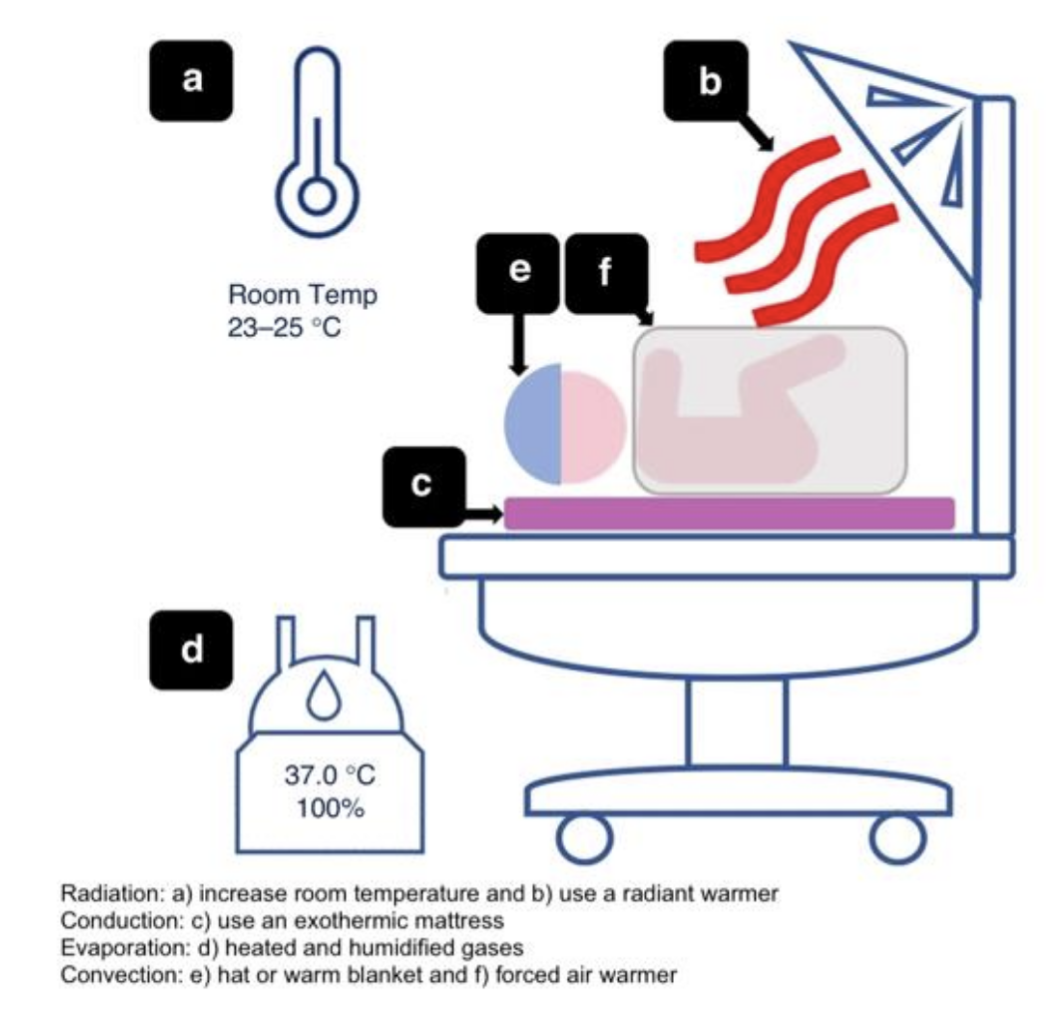 a

b

Room Temp
23–25 °C

e

f

c

d

37.0 °C
100%

Radiation: a) increase room temperature and b) use a radiant warmer
Conduction: c) use an exothermic mattress
Evaporation: d) heated and humidified gases
Convection: e) hat or warm blanket and f) forced air warmer